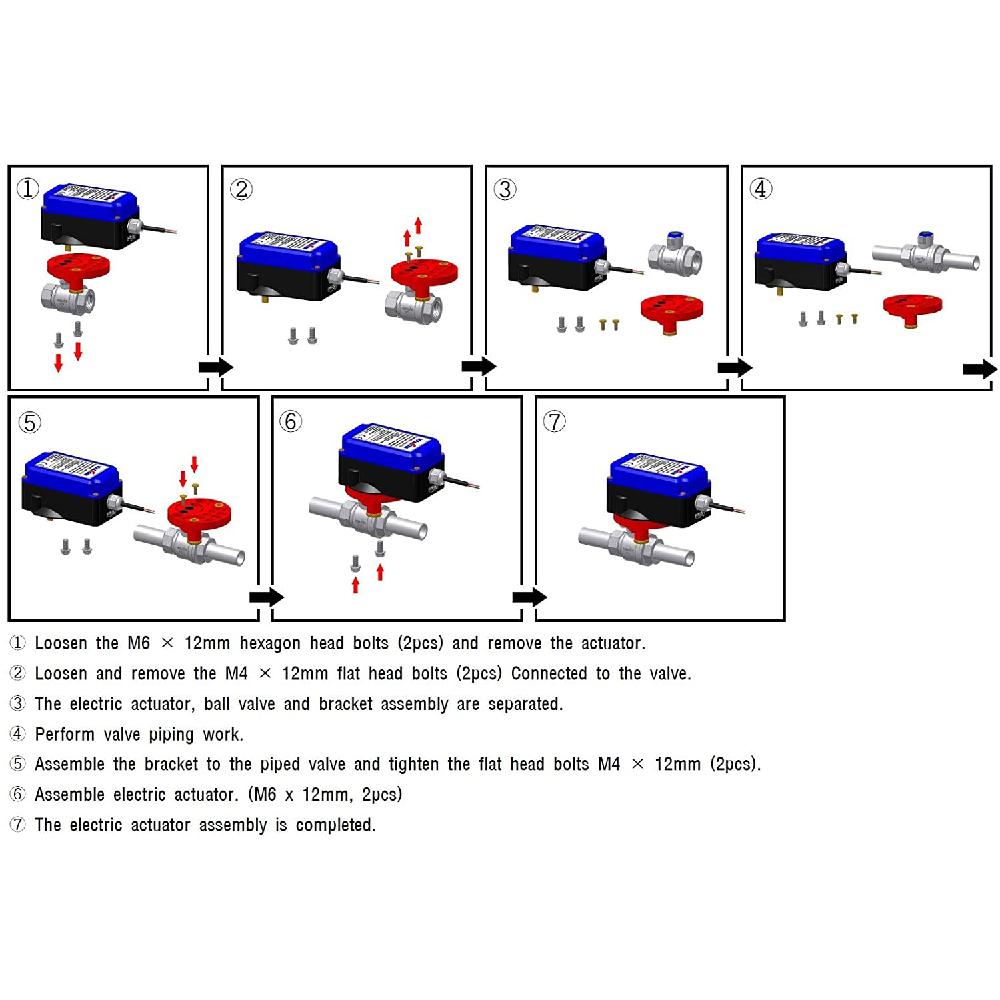 ①

②

③

④

⑤

⑥

⑦

① Loosen the M6 × 12mm hexagon head bolts (2pcs) and remove the actuator.
② Loosen and remove the M4 × 12mm flat head bolts (2pcs) Connected to the valve.
③ The electric actuator, ball valve and bracket assembly are separated.
④ Perform valve piping work.
⑤ Assemble the bracket to the piped valve and tighten the flat head bolts M4 × 12mm (2pcs).
⑥ Assemble electric actuator. (M6 x 12mm, 2pcs)
⑦ The electric actuator assembly is completed.